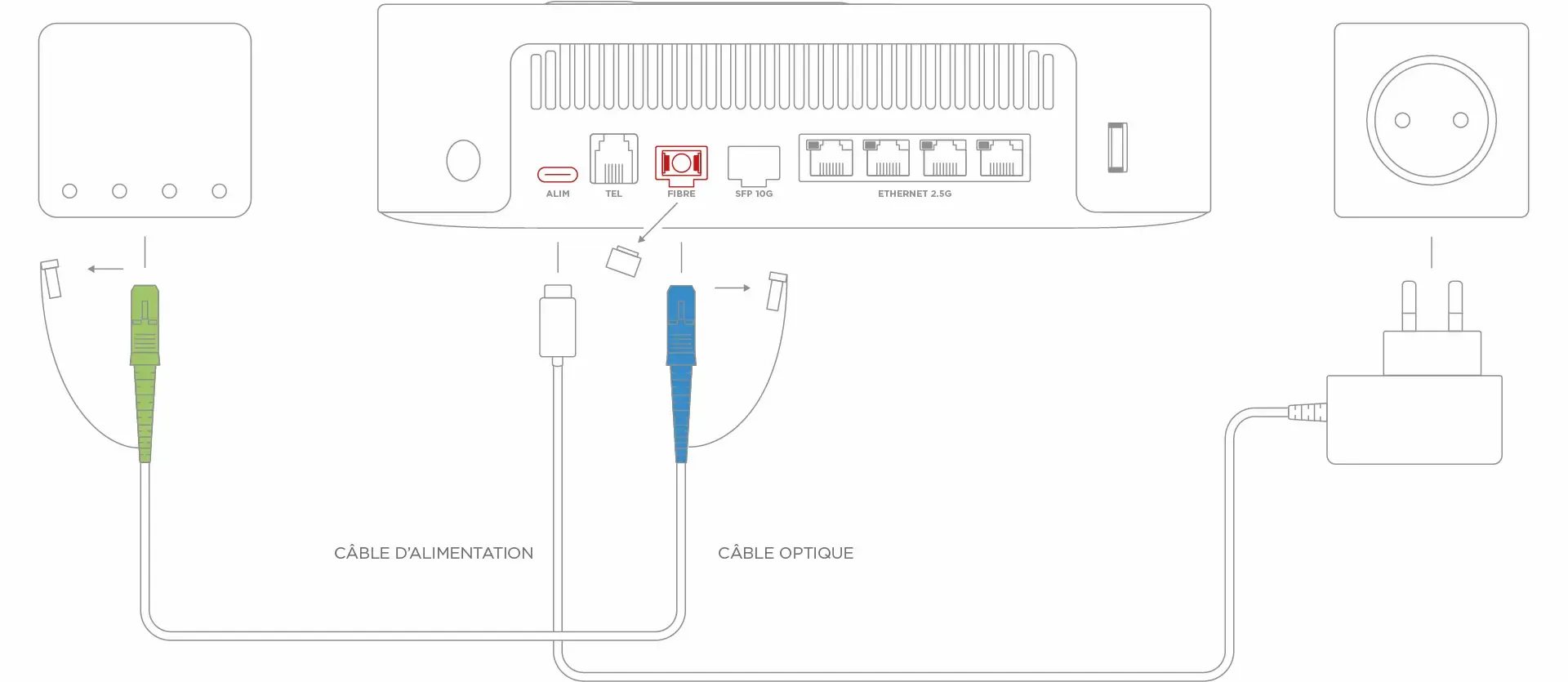 ALIM
TEL
FIBRE
SFP 10G
ETHERNET 2.5G

CÂBLE D'ALIMENTATION

CÂBLE OPTIQUE